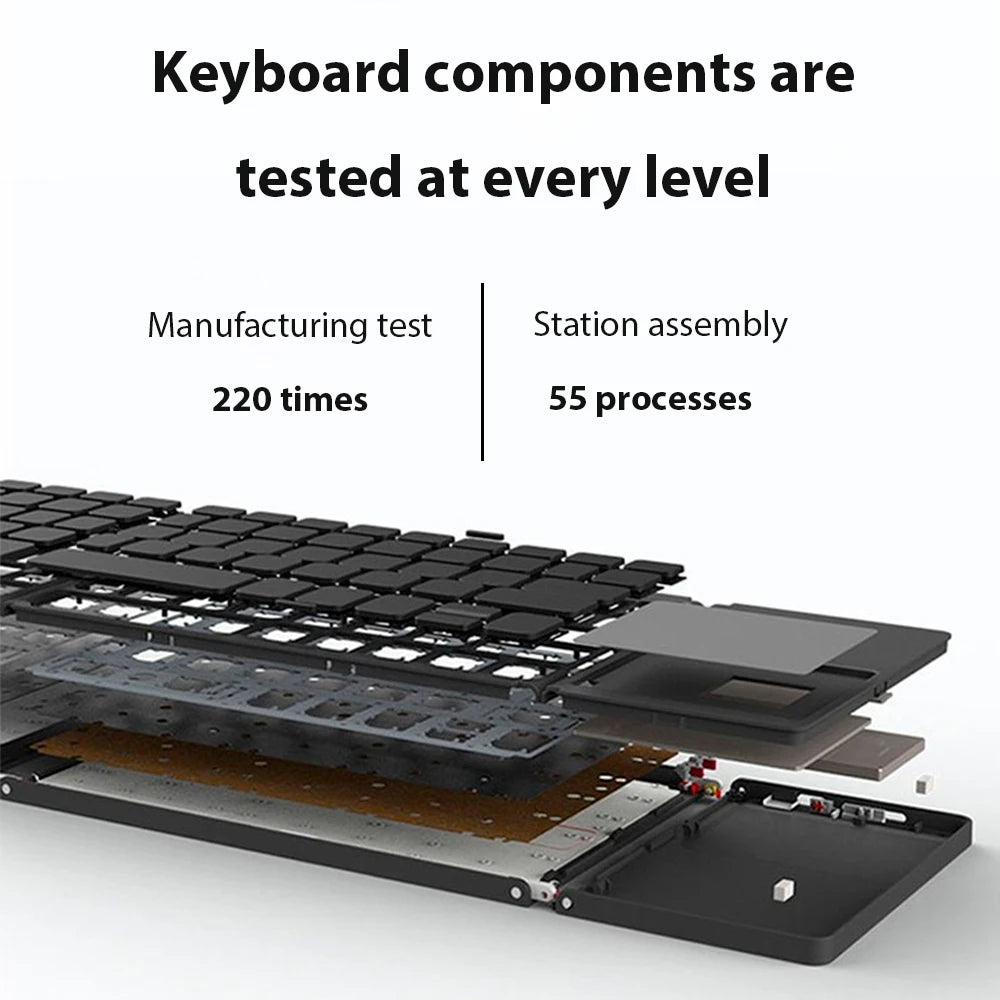 Keyboard components are tested at every level

Manufacturing test
220 times

Station assembly
55 processes