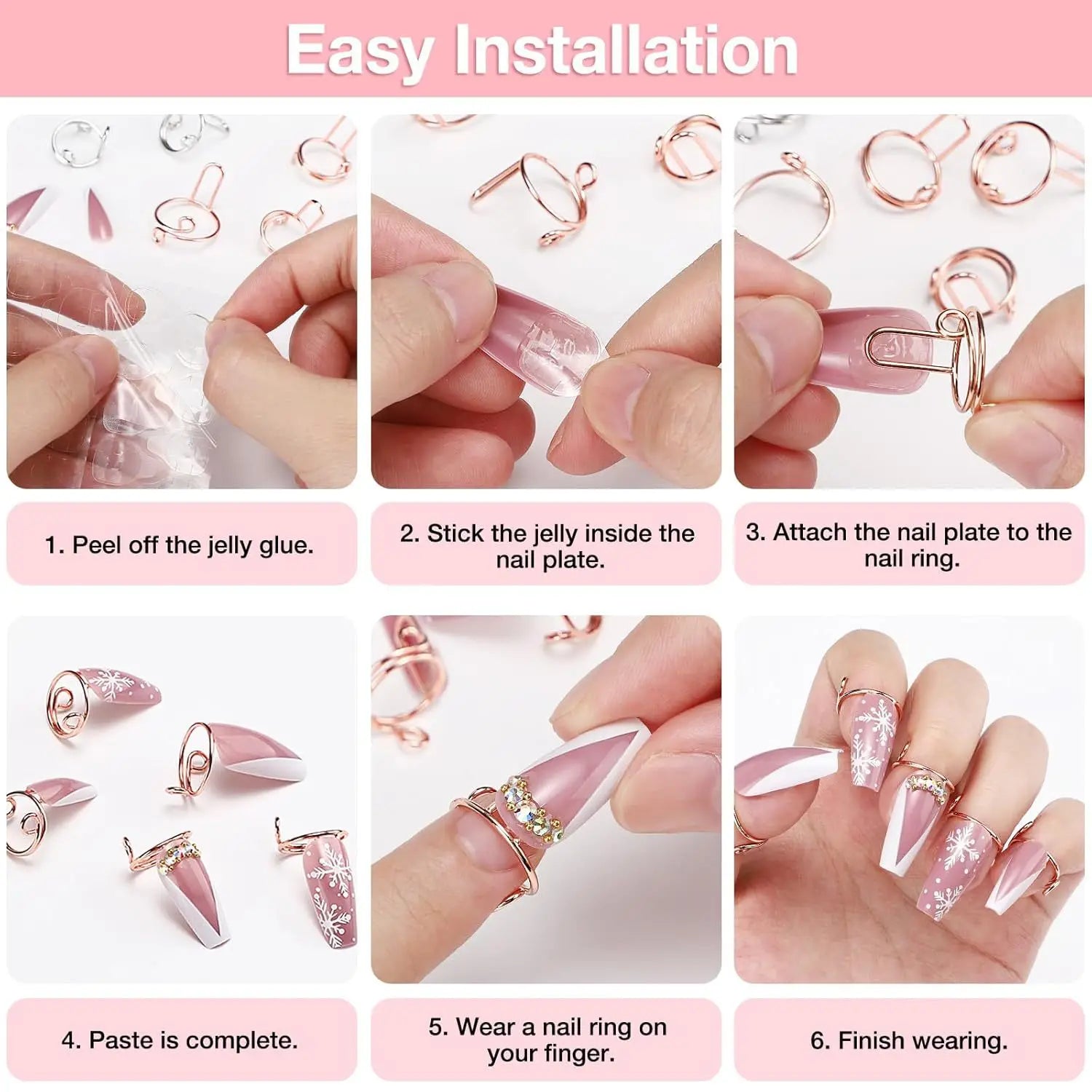 Easy Installation

1. Peel off the jelly glue.

2. Stick the jelly inside the nail plate.

3. Attach the nail plate to the nail ring.

4. Paste is complete.

5. Wear a nail ring on your finger.

6. Finish wearing.